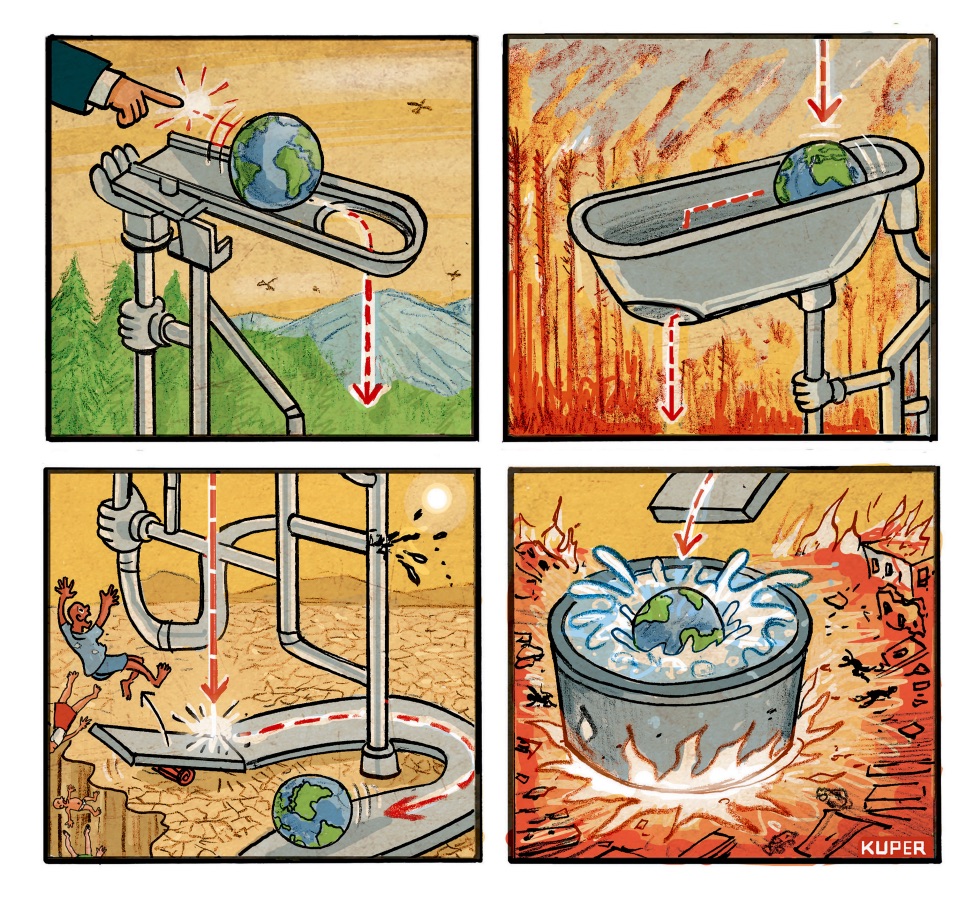 KUPER